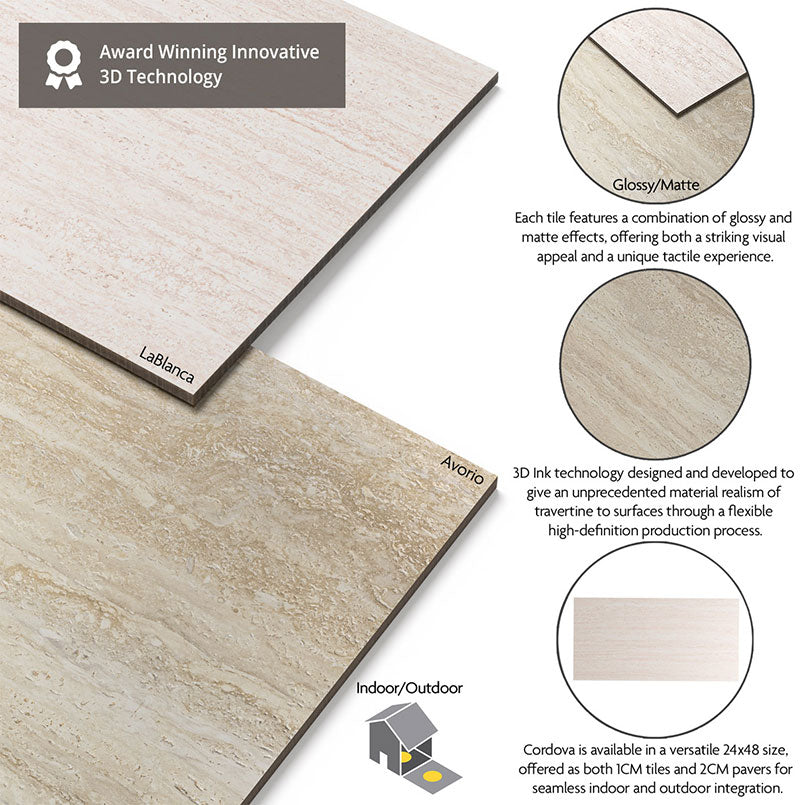 Award Winning Innovative 3D Technology

LaBlanca

Avorio

Indoor/Outdoor

Glossy/Matte

Each tile features a combination of glossy and matte effects, offering both a striking visual appeal and a unique tactile experience.

3D Ink technology designed and developed to give an unprecedented material realism of travertine to surfaces through a flexible high-definition production process.

Cordova is available in a versatile 24x48 size, offered as both 1CM tiles and 2CM pavers for seamless indoor and outdoor integration.