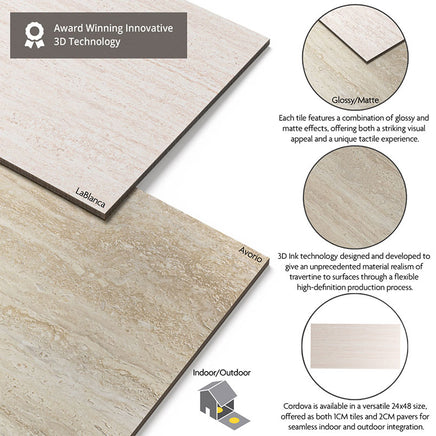 Award Winning Innovative 3D Technology

LaBlanca

Avorio

Indoor/Outdoor

Glossy/Matte

Each tile features a combination of glossy and matte effects, offering both a striking visual appeal and a unique tactile experience.

3D Ink technology designed and developed to give an unprecedented material realism of travertine to surfaces through a flexible high-definition production process.

Cordova is available in a versatile 24x48 size, offered as both 1CM tiles and 2CM pavers for seamless indoor and outdoor integration.