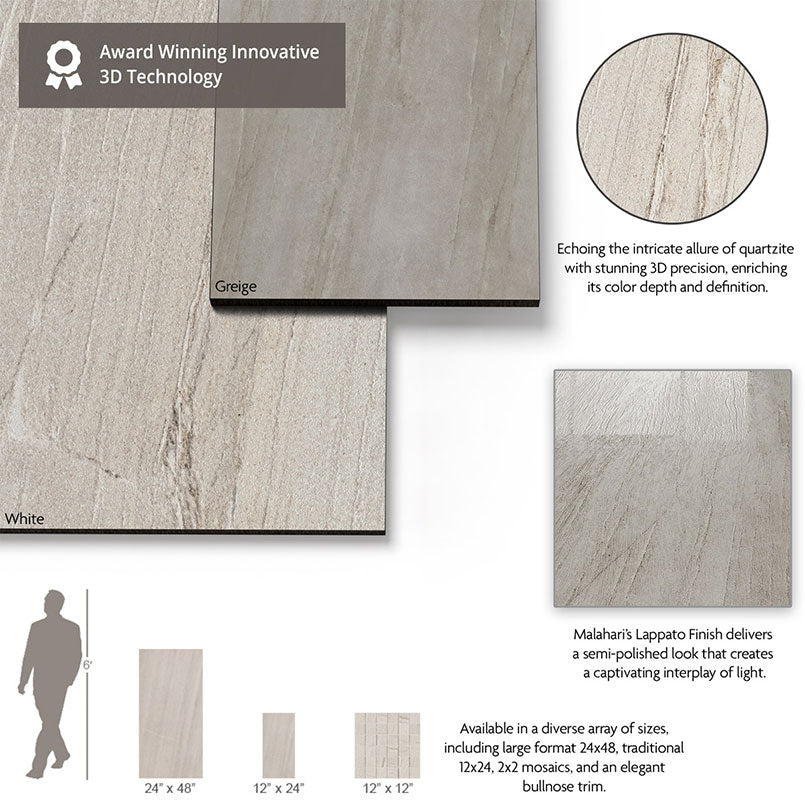 Award Winning Innovative 3D Technology

Greige

White

Echoing the intricate allure of quartzite with stunning 3D precision, enriching its color depth and definition.

Malahari's Lappato Finish delivers a semi-polished look that creates a captivating interplay of light.

6'

24" x 48"

12" x 24"

12" x 12"

Available in a diverse array of sizes, including large format 24x48, traditional 12x24, 2x2 mosaics, and an elegant bullnose trim.